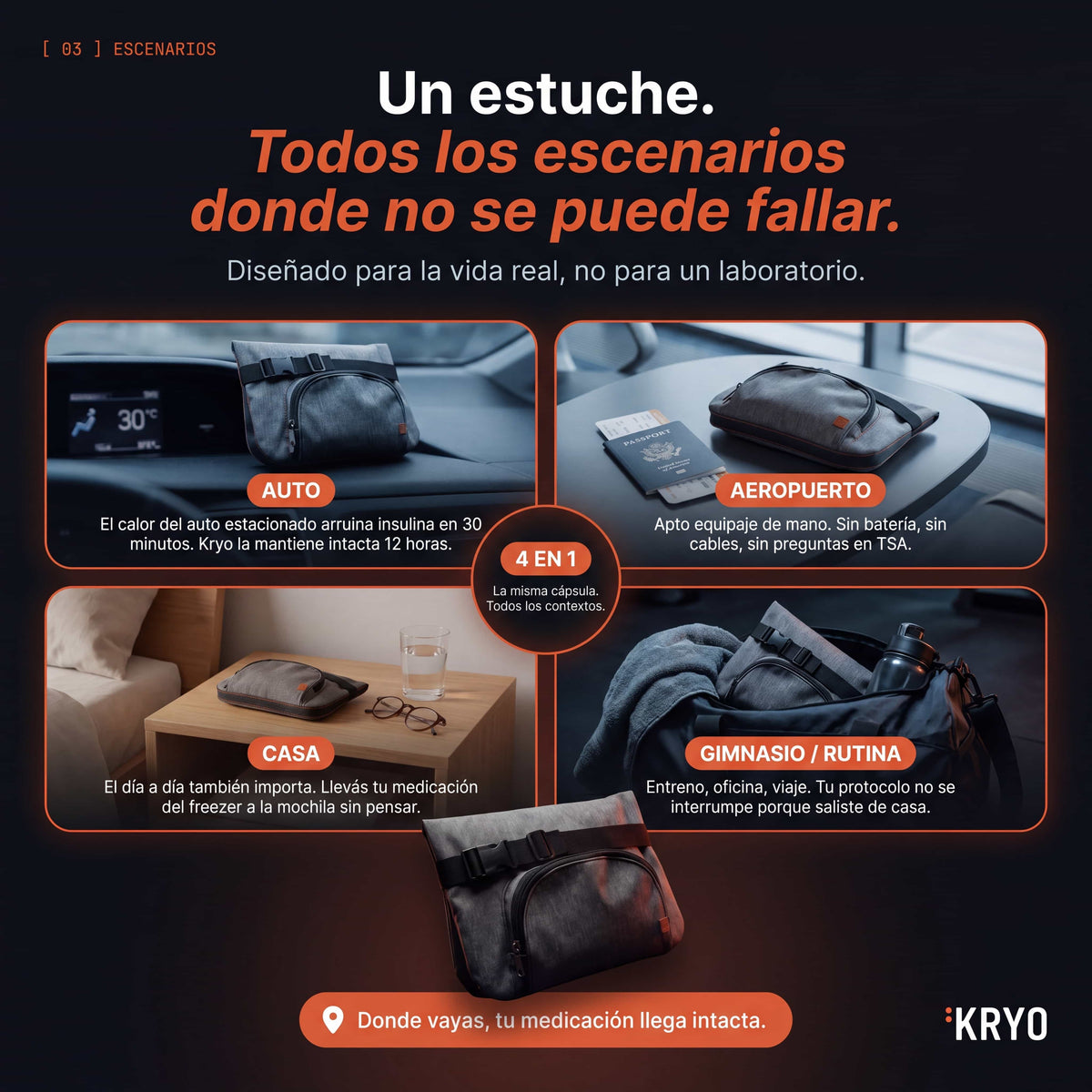 [ 03 ] ESCENARIOS

Un estuche.
Todos los escenarios donde no se puede fallar.

Diseñado para la vida real, no para un laboratorio.

30°C

AUTO
El calor del auto estacionado arruina insulina en 30 minutos. Kryo la mantiene intacta 12 horas.

PASSPORT

AEROPUERTO
Apto equipaje de mano. Sin batería, sin cables, sin preguntas en TSA.

4 EN 1
La misma cápsula. Todos los contextos.

CASA
El día a día también importa. Llevás tu medicación del freezer a la mochila sin pensar.

GIMNASIO / RUTINA
Entreno, oficina, viaje. Tu protocolo no se interrumpe porque saliste de casa.

Donde vayas, tu medicación llega intacta.

KRYO