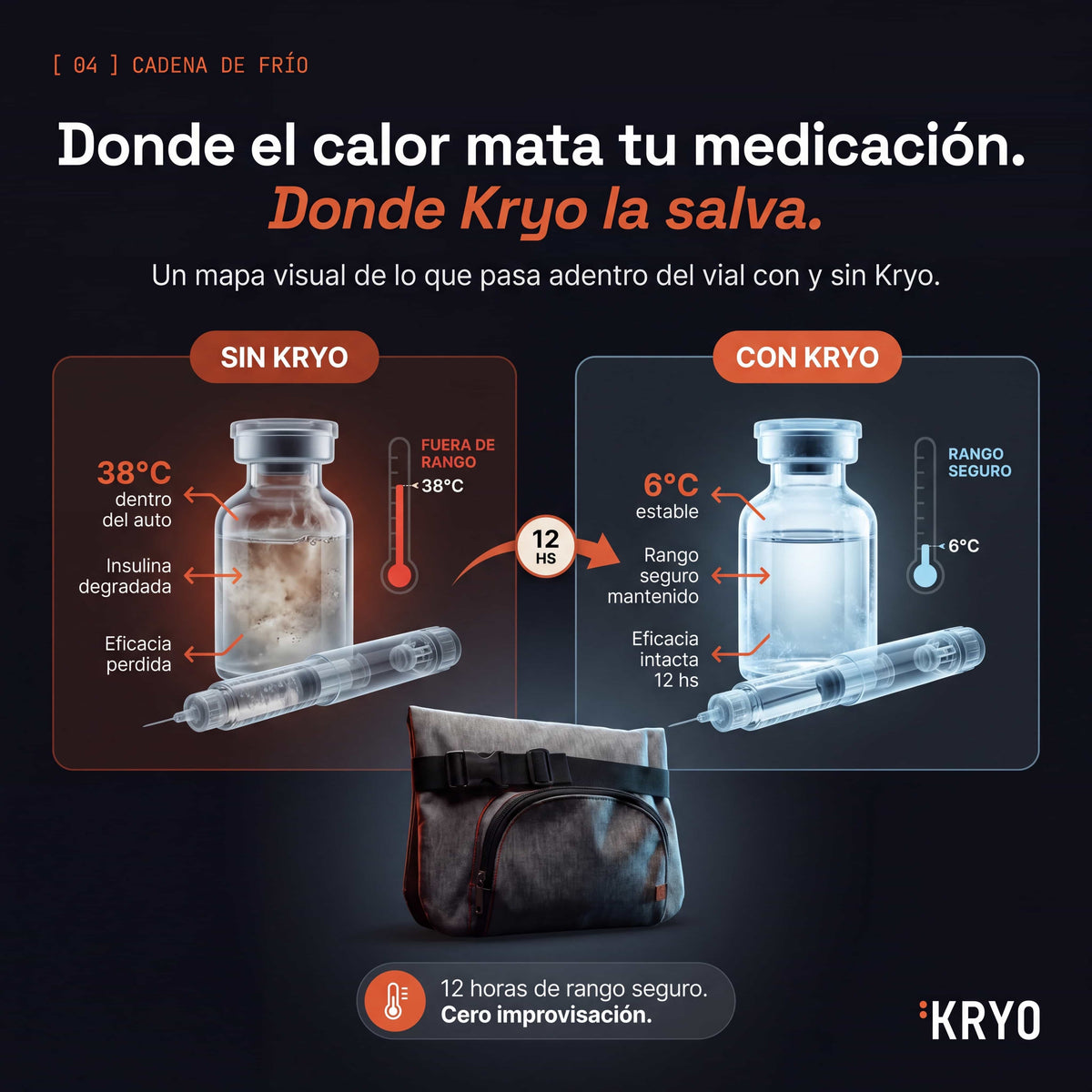 [ 04 ] CADENA DE FRÍO

Donde el calor mata tu medicación.
Donde Kryo la salva.

Un mapa visual de lo que pasa adentro del vial con y sin Kryo.

SIN KRYO

38°C
dentro del auto

Insulina degradada

Eficacia perdida

FUERA DE RANGO
38°C

12 HS

CON KRYO

6°C
estable

Rango seguro mantenido

Eficacia intacta 12 hs

RANGO SEGURO
6°C

12 horas de rango seguro.
Cero improvisación.

KRYO